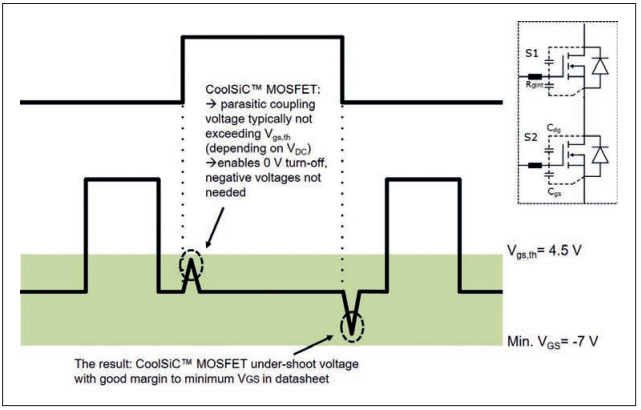 CoolSiC™ MOSFET:
→ parasitic coupling voltage typically not exceeding $V_{gs,th}$ (depending on $V_{DC}$)
→enables 0 V turn-off, negative voltages not needed

S1

$R_{gint}$

S2

$C_{dg}$

$C_{gs}$

$V_{gs,th}$= 4.5 V

Min. $V_{GS}$= -7 V

The result: CoolSiC™ MOSFET under-shoot voltage with good margin to minimum VGS in datasheet